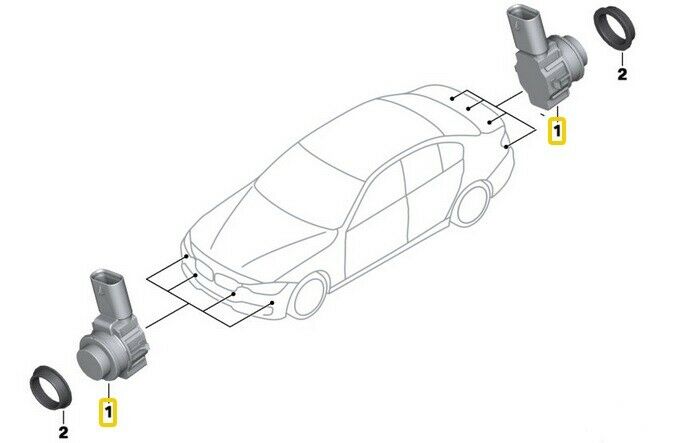 2
1
1
2