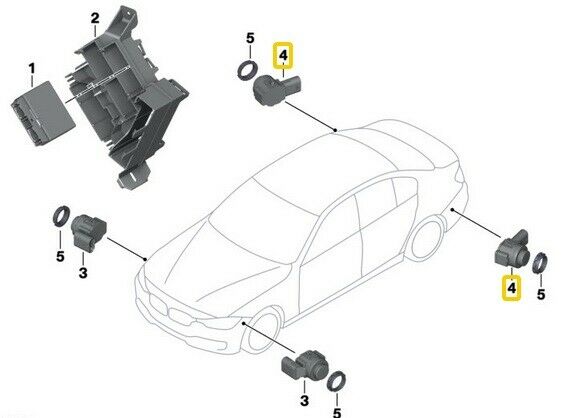 2
1
5
4
5
3
4
5
3
5